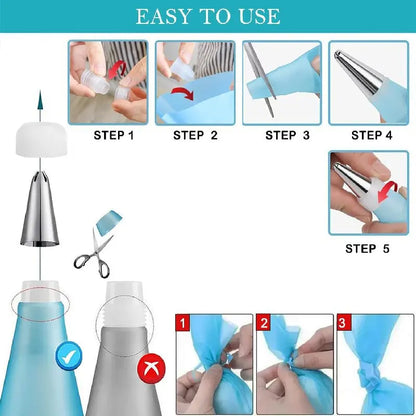 EASY TO USE

STEP 1

STEP 2

STEP 3

STEP 4

STEP 5

1

2

3